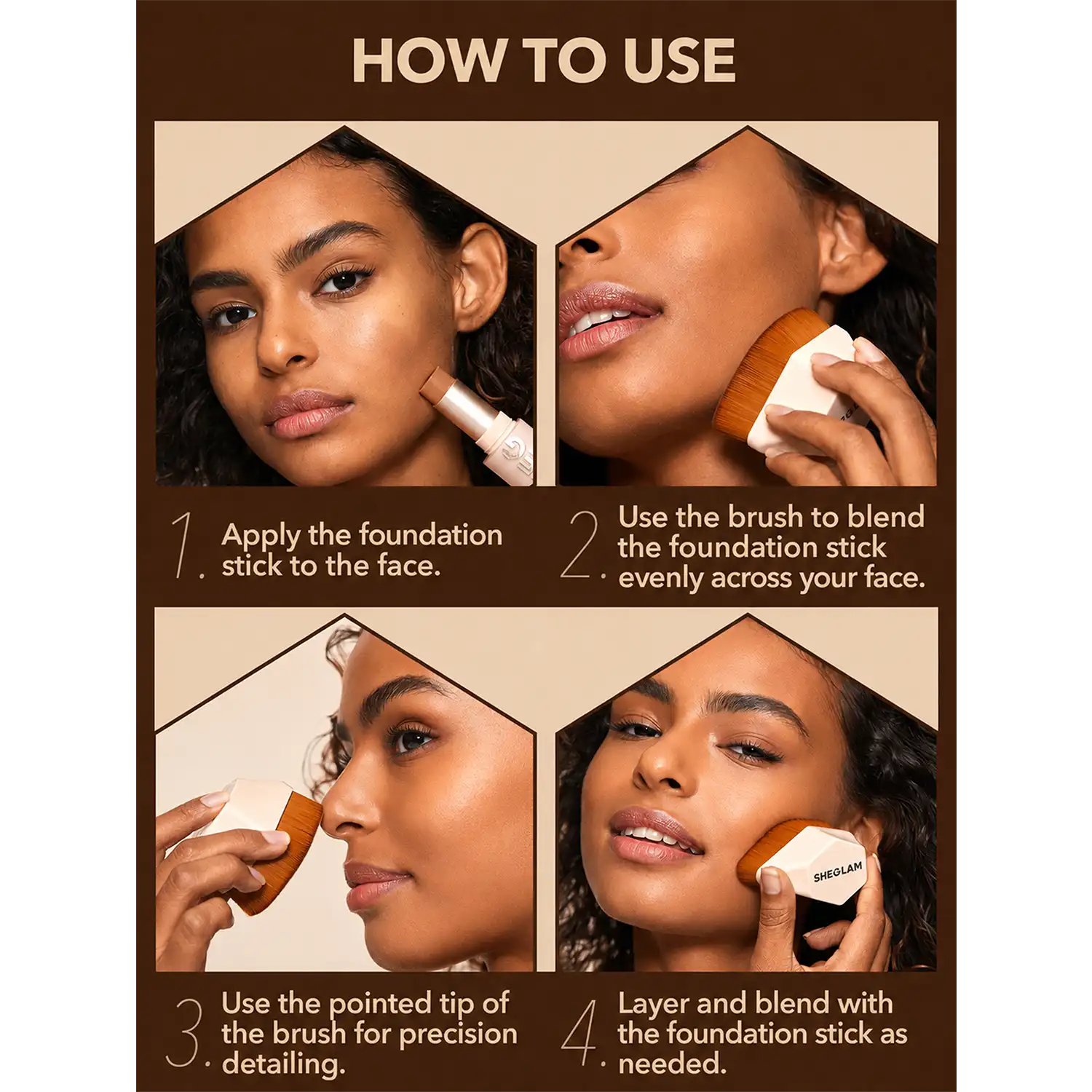 HOW TO USE

1. Apply the foundation stick to the face.

2. Use the brush to blend the foundation stick evenly across your face.

3. Use the pointed tip of the brush for precision detailing.

SHEGLAM

4. Layer and blend with the foundation stick as needed.